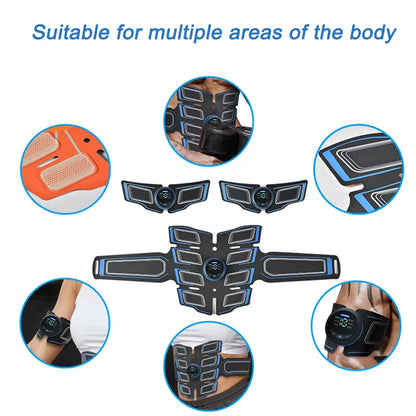 Suitable for multiple areas of the body